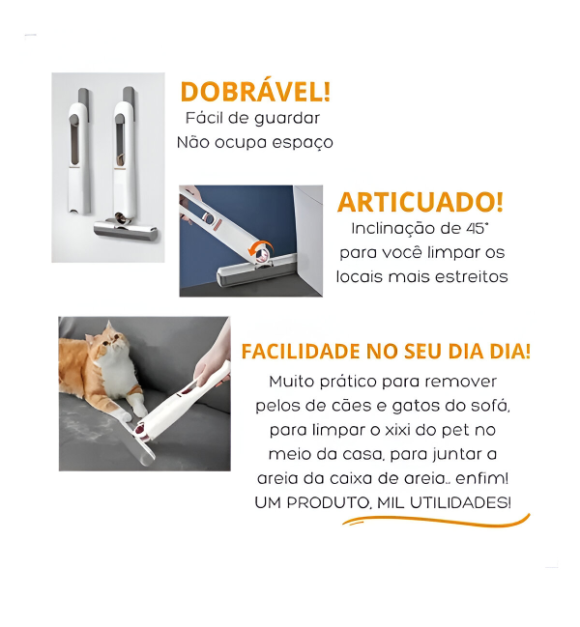 DOBRÁVEL!
Fácil de guardar
Não ocupa espaço

ARTICUADO!
Inclinação de 45°
para você limpar os locais mais estreitos

FACILIDADE NO SEU DIA DIA!
Muito prático para remover pelos de cães e gatos do sofá, para limpar o xixi do pet no meio da casa, para juntar a areia da caixa de areia.. enfim!
UM PRODUTO, MIL UTILIDADES!