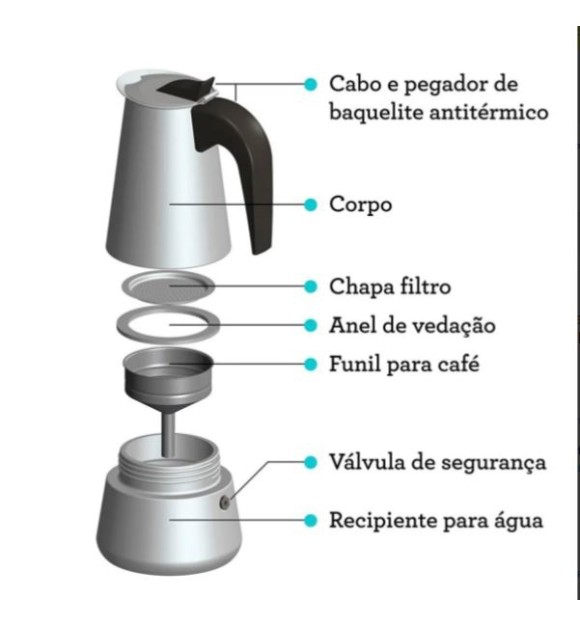 Cabo e pegador de baquelite antitérmico

Corpo

Chapa filtro

Anel de vedação

Funil para café

Válvula de segurança

Recipiente para água