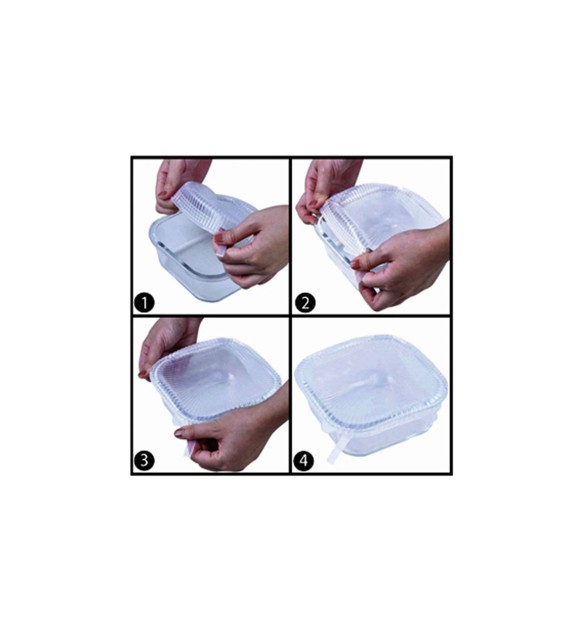 1
2
3
4