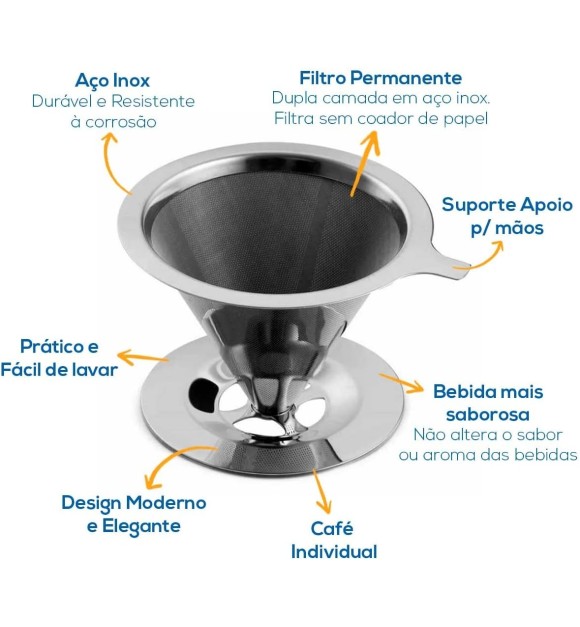 Aço Inox
Durável e Resistente à corrosão

Filtro Permanente
Dupla camada em aço inox. Filtra sem coador de papel

Suporte Apoio p/ mãos

Prático e Fácil de lavar

Bebida mais saborosa
Não altera o sabor ou aroma das bebidas

Design Moderno e Elegante

Café Individual