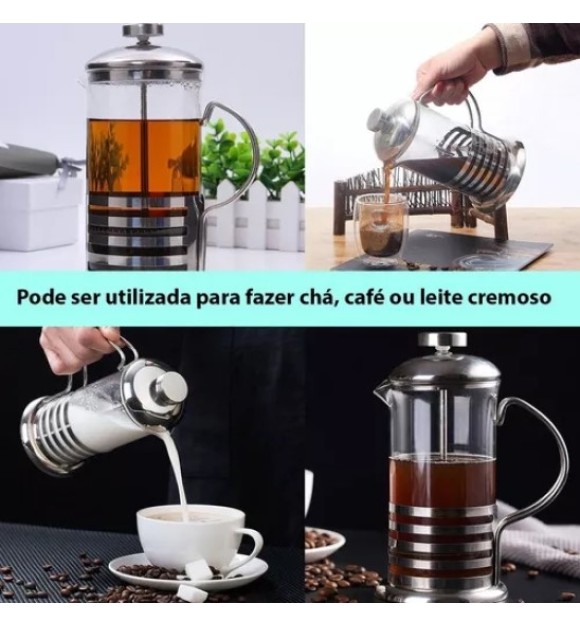 Pode ser utilizada para fazer chá, café ou leite cremoso