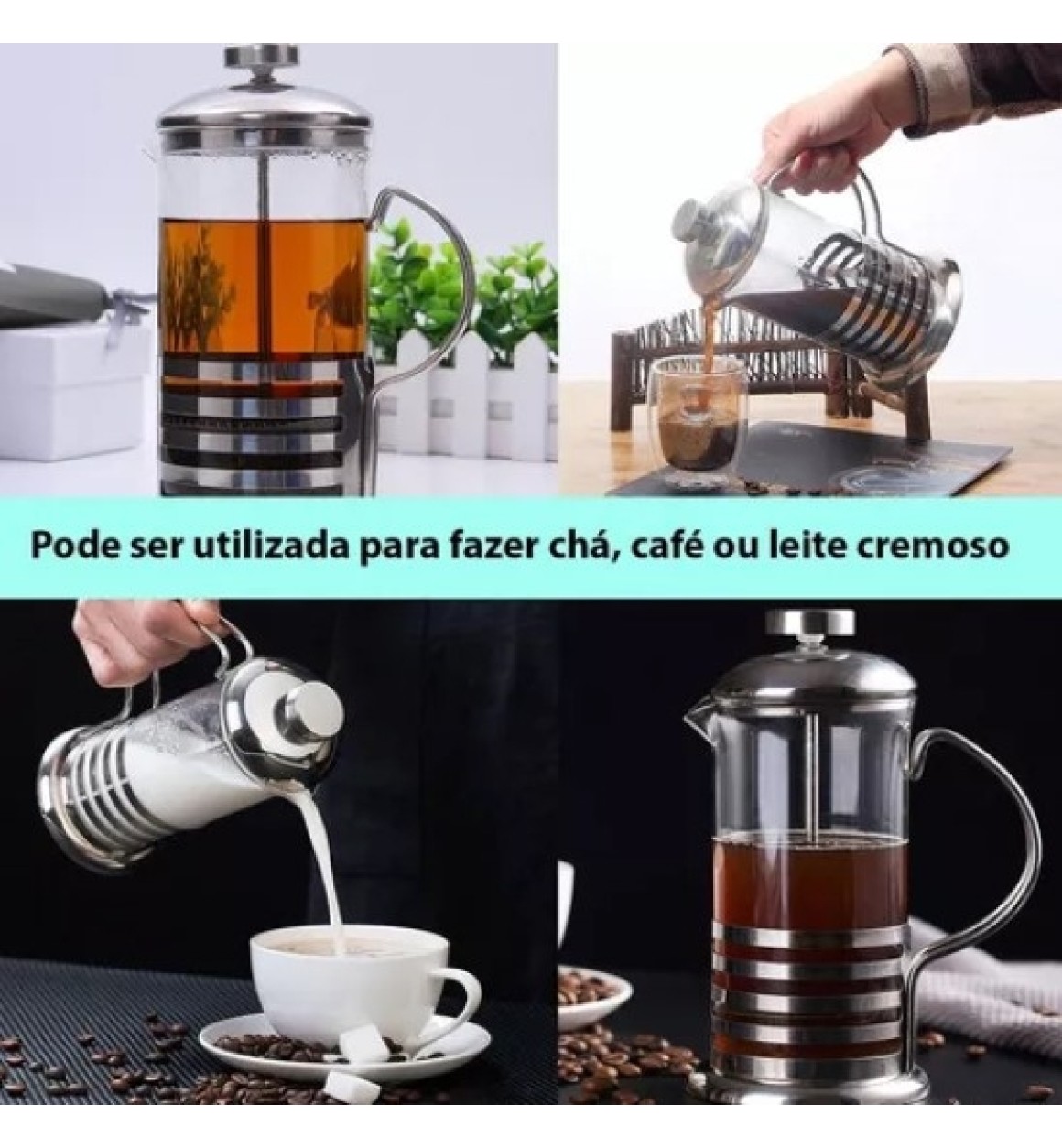 Pode ser utilizada para fazer chá, café ou leite cremoso